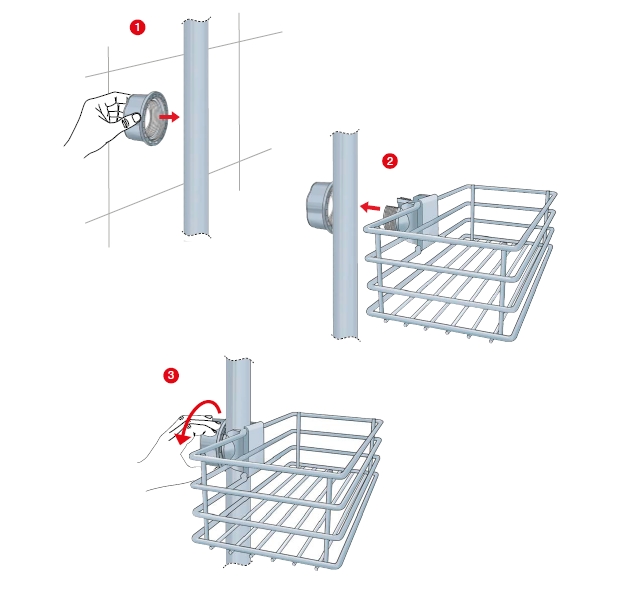 1

2

3